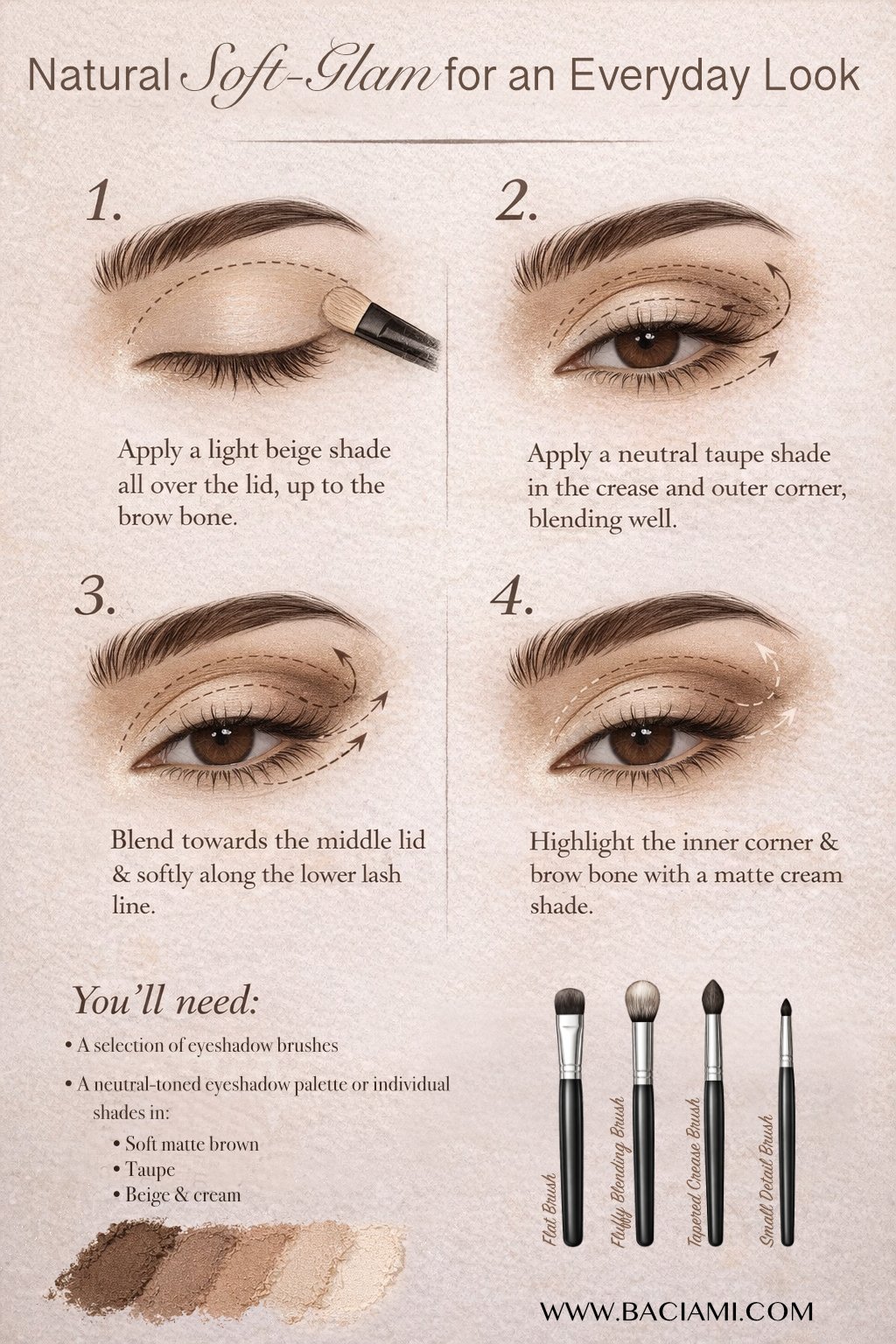 Natural Soft-Glam for an Everyday Look

1.

Apply a light beige shade all over the lid, up to the brow bone.

2.

Apply a neutral taupe shade in the crease and outer corner, blending well.

3.

Blend towards the middle lid & softly along the lower lash line.

4.

Highlight the inner corner & brow bone with a matte cream shade.

You'll need:

• A selection of eyeshadow brushes

• A neutral-toned eyeshadow palette or individual shades in:

• Soft matte brown
• Taupe
• Beige & cream

Flat Brush

Fluffy Blending Brush

Tapered Crease Brush

Small Detail Brush

WWW.BACIAMI.COM